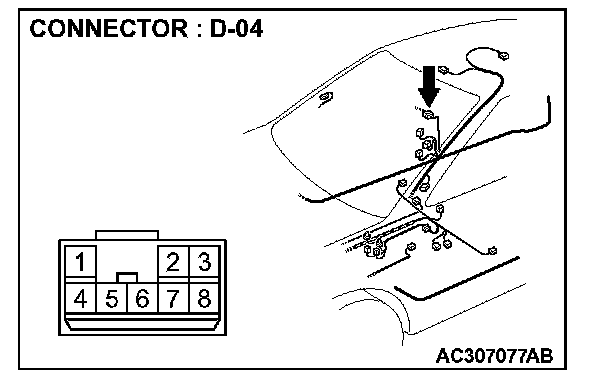 CONNECTOR : D-04

1 2 3
4 5 6 7 8

AC307077AB