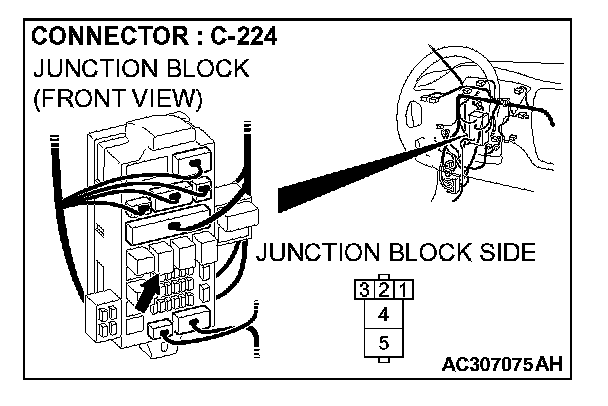 CONNECTOR : C-224
JUNCTION BLOCK
(FRONT VIEW)

JUNCTION BLOCK SIDE

3 2 1
4
5

AC307075AH