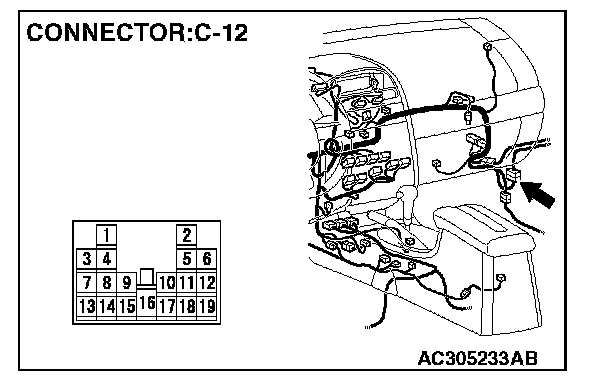 CONNECTOR:C-12

1
2
3 4
5 6
7 8 9
10 11 12
13 14 15 16 17 18 19

AC305233AB