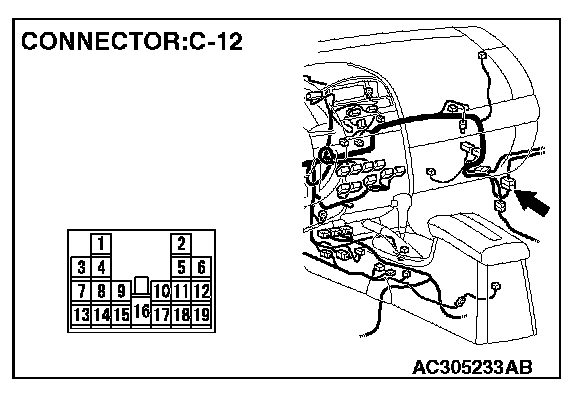 CONNECTOR:C-12

1
2
3
4
5
6
7
8
9
10
11
12
13
14
15
16
17
18
19

AC305233AB