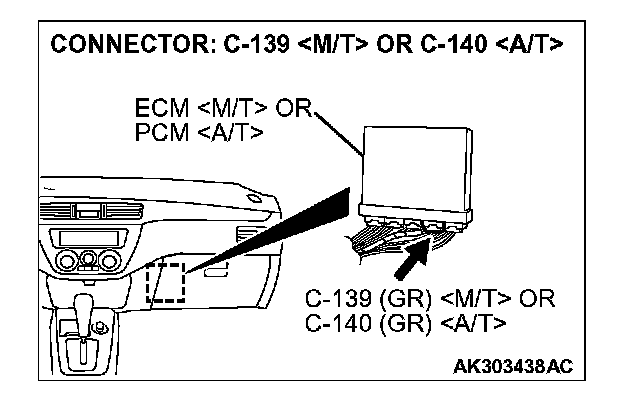 CONNECTOR: C-139 <M/T> OR C-140 <A/T>

ECM <M/T> OR
PCM <A/T>

C-139 (GR) <M/T> OR
C-140 (GR) <A/T>

AK303438AC