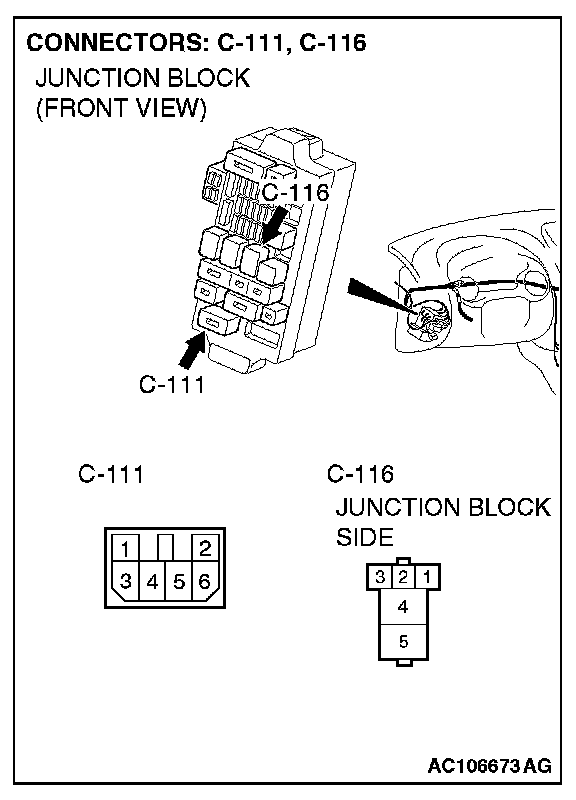 CONNECTORS: C-111, C-116

JUNCTION BLOCK
(FRONT VIEW)

C-116

C-111

C-111

1 2
3 4 5 6

C-116
JUNCTION BLOCK
SIDE

3 2 1
4
5

AC106673 AG