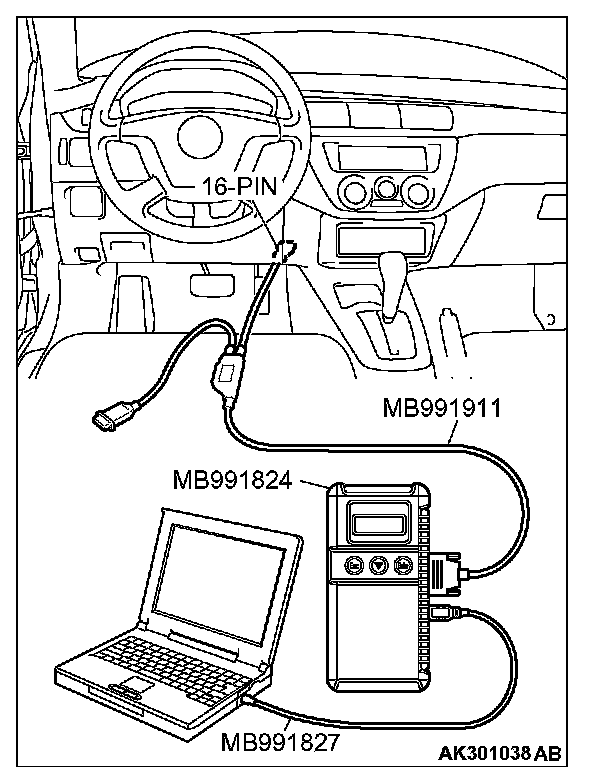 16-PIN
MB991911
MB991824
MB991827
AK301038 AB