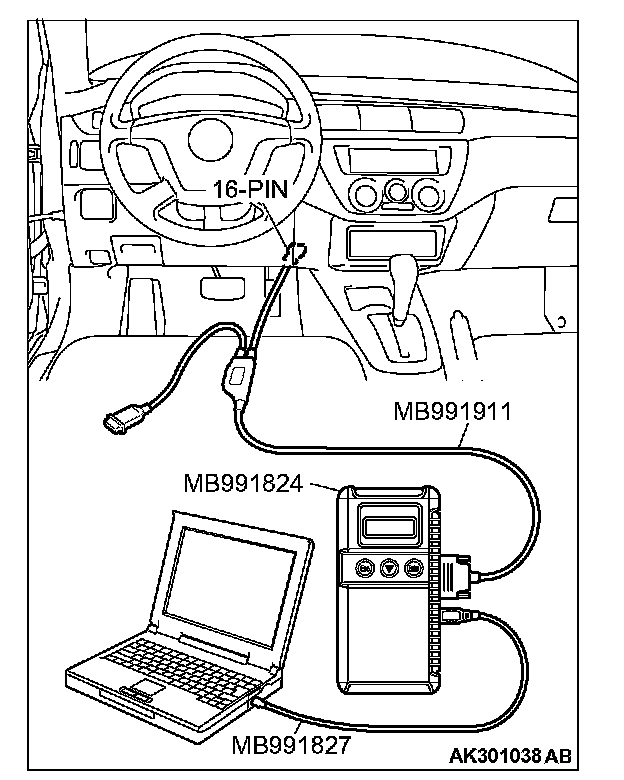 16-PIN
MB991911
MB991824
MB991827
AK301038 AB