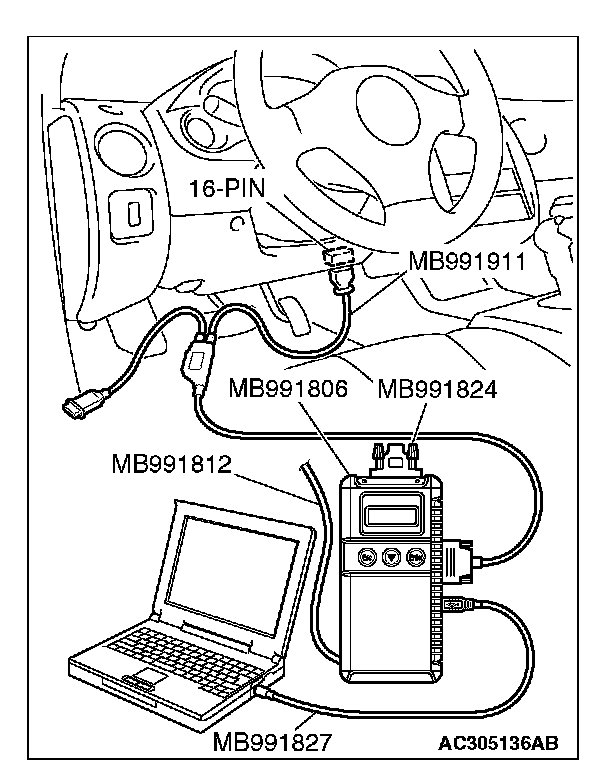 16-PIN
MB991911
MB991806
MB991824
MB991812
MB991827
AC305136AB