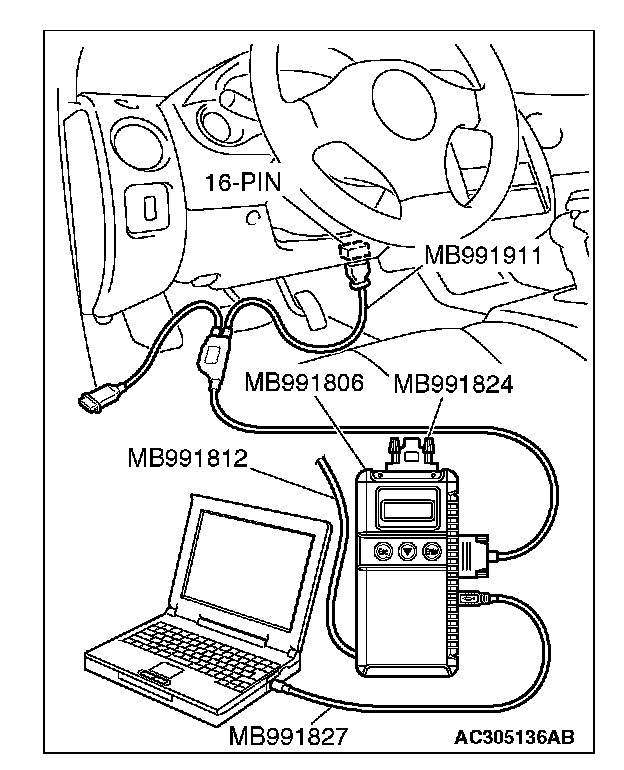 16-PIN
MB991911
MB991806
MB991824
MB991812
Esc
Enter
MB991827
AC305136AB