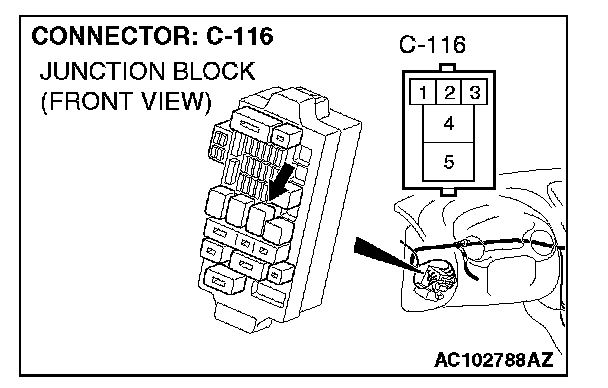 CONNECTOR: C-116
JUNCTION BLOCK
(FRONT VIEW)

C-116

1 2 3
4
5

AC102788AZ