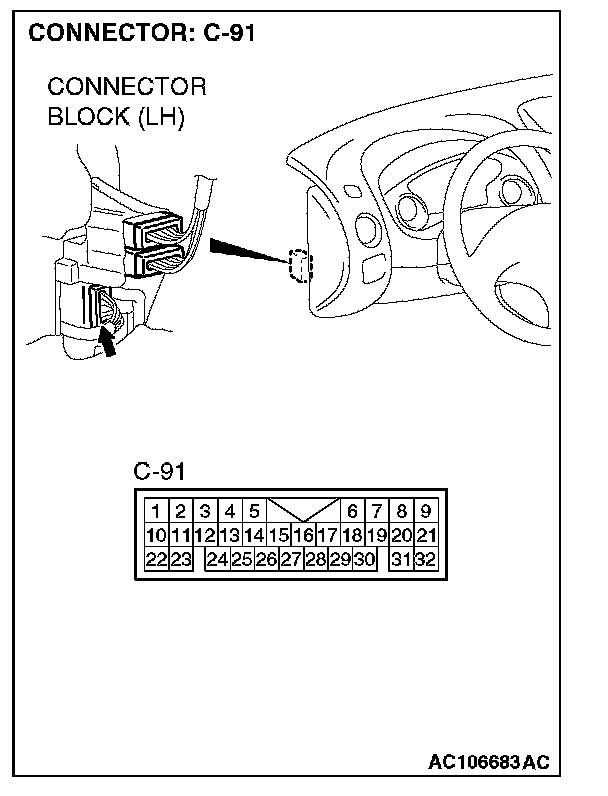 CONNECTOR: C-91

CONNECTOR BLOCK (LH)

C-91

1 2 3 4 5 6 7 8 9
10 11 12 13 14 15 16 17 18 19 20 21
22 23 24 25 26 27 28 29 30 31 32

AC106683AC