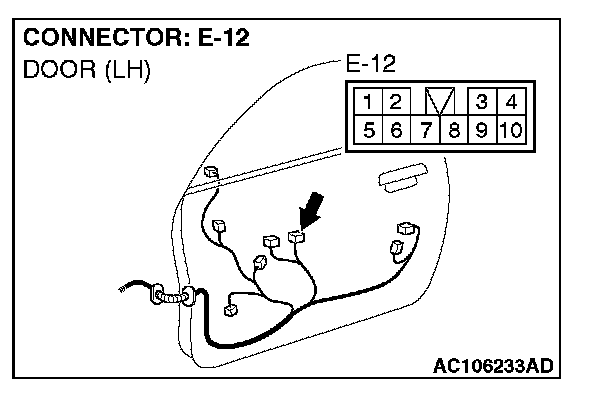 CONNECTOR: E-12
DOOR (LH)

E-12

1 2 3 4
5 6 7 8 9 10

AC106233AD