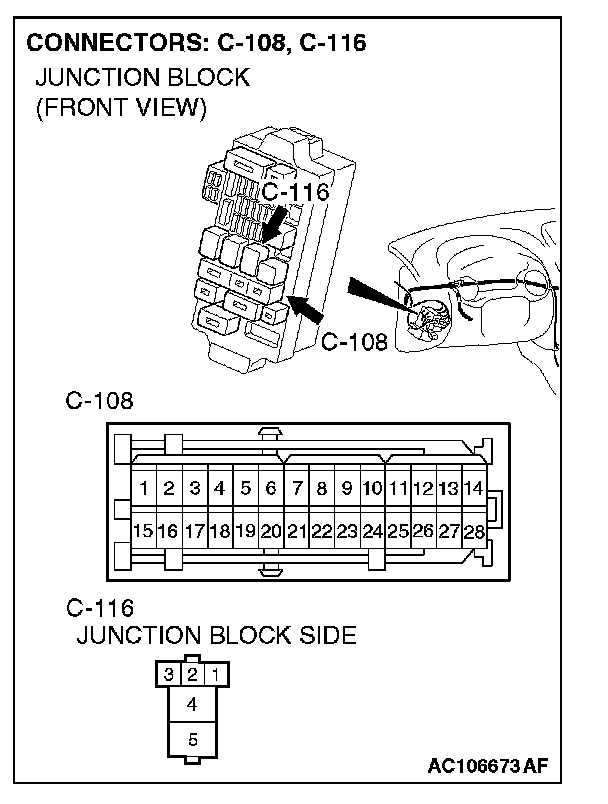 CONNECTORS: C-108, C-116

JUNCTION BLOCK
(FRONT VIEW)

C-116

C-108

C-108

| 1 | 2 | 3 | 4 | 5 | 6 | 7 | 8 | 9 | 10 | 11 | 12 | 13 | 14 |
|---|---|---|---|---|---|---|---|---|---|---|---|---|---|
| 15 | 16 | 17 | 18 | 19 | 20 | 21 | 22 | 23 | 24 | 25 | 26 | 27 | 28 |

C-116
JUNCTION BLOCK SIDE

3 2 1
4
5

AC106673 AF