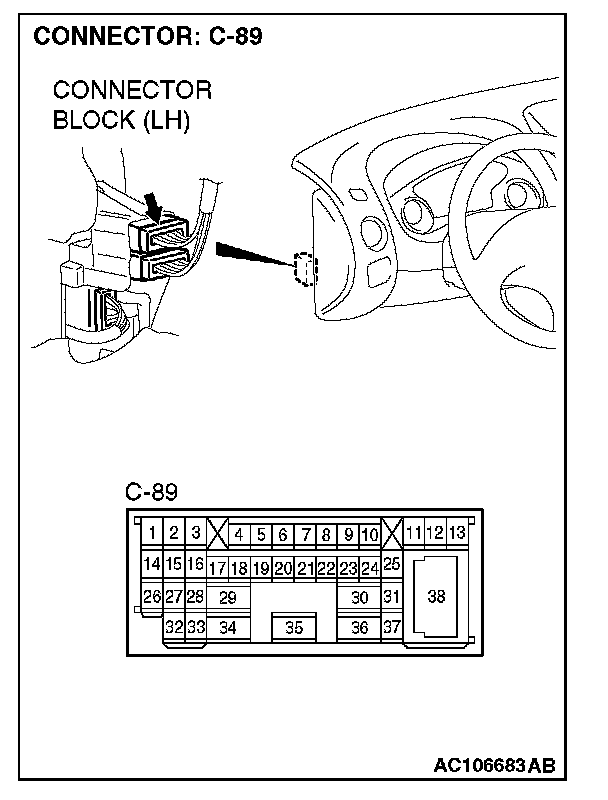 CONNECTOR: C-89

CONNECTOR BLOCK (LH)

C-89

1 2 3 4 5 6 7 8 9 10 11 12 13
14 15 16 17 18 19 20 21 22 23 24 25
26 27 28 29 30 31 38
32 33 34 35 36 37

AC106683AB