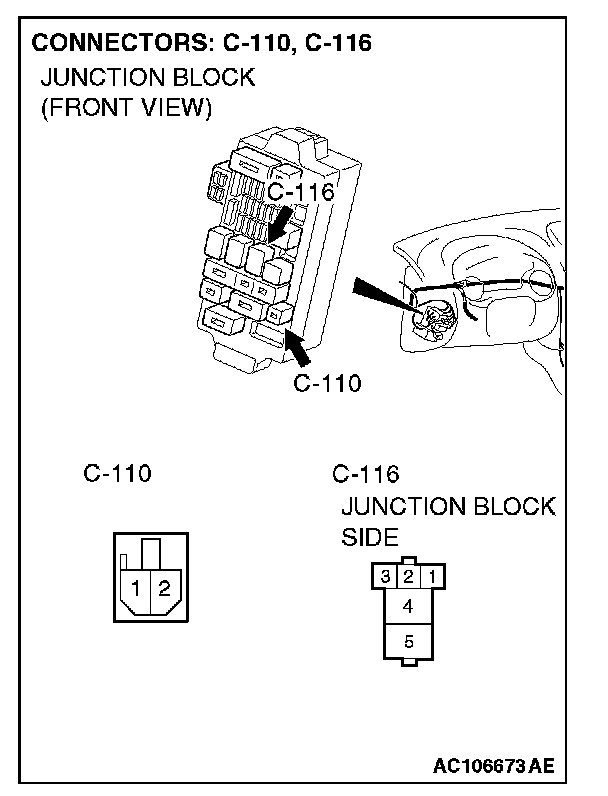 CONNECTORS: C-110, C-116
JUNCTION BLOCK
(FRONT VIEW)

C-116

C-110

C-110

1 2

C-116
JUNCTION BLOCK
SIDE

3 2 1
4
5

AC106673 AE