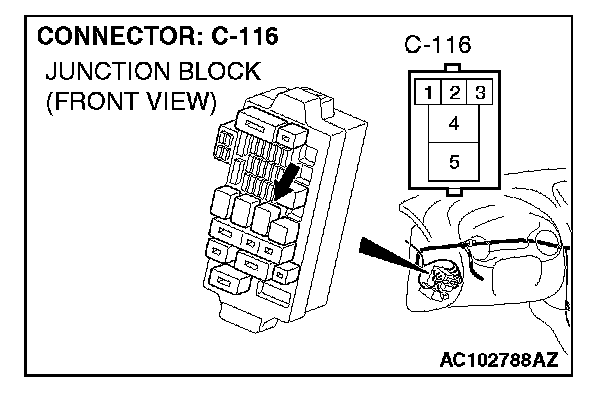 CONNECTOR: C-116

JUNCTION BLOCK (FRONT VIEW)

C-116

1 2 3

4

5

AC102788AZ