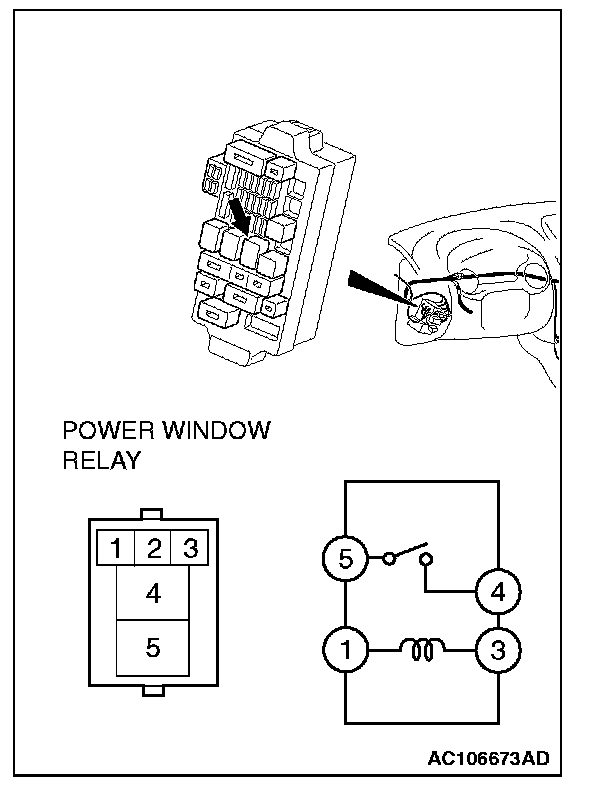 POWER WINDOW RELAY

1 2 3
4
5

5
4
1
3

AC106673AD