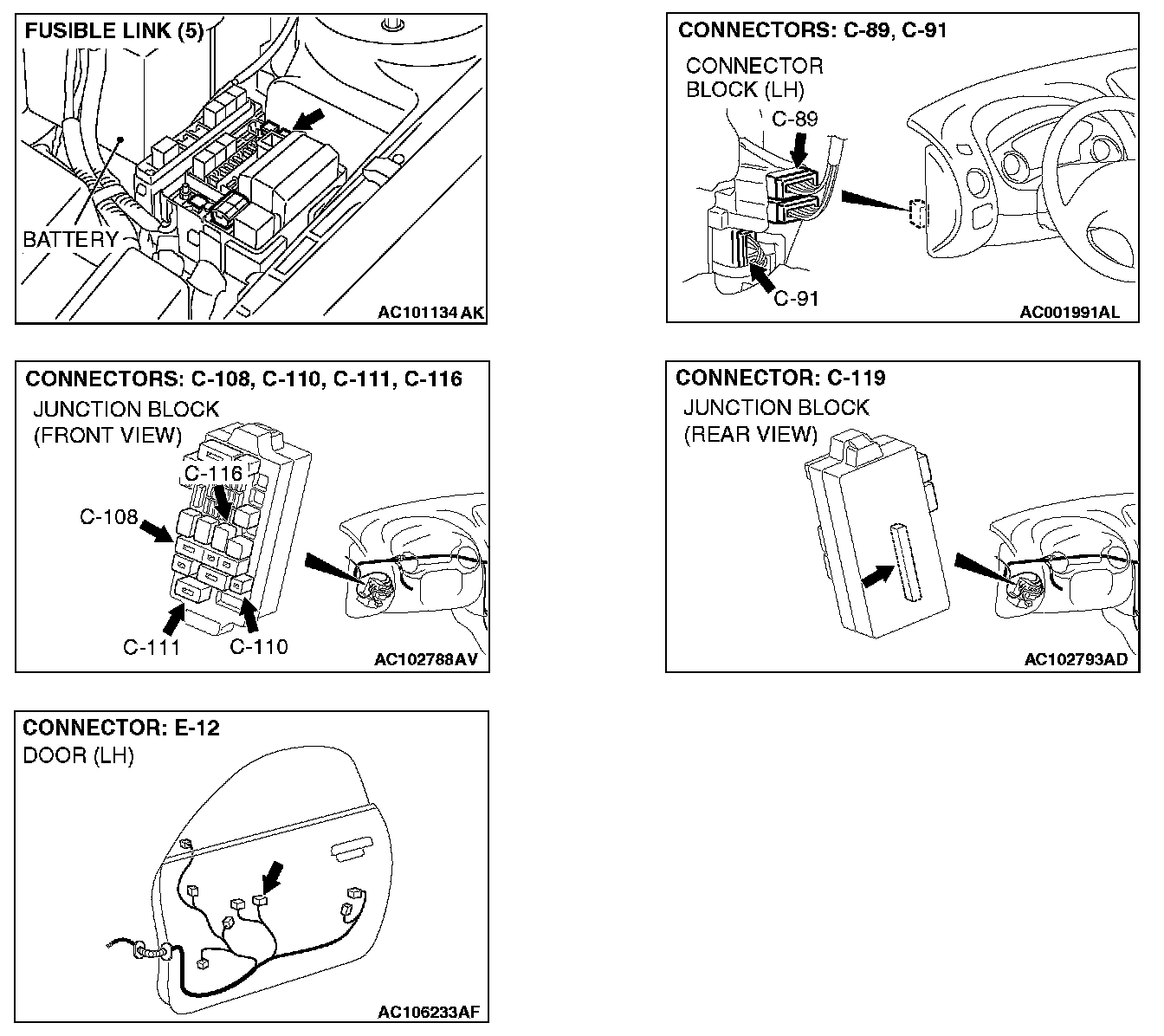 FUSIBLE LINK (5)

BATTERY

AC101134 AK

CONNECTORS: C-89, C-91

CONNECTOR BLOCK (LH)

C-89

C-91

AC001991AL

CONNECTORS: C-108, C-110, C-111, C-116

JUNCTION BLOCK (FRONT VIEW)

C-116

C-108

C-111

C-110

AC102788AV

CONNECTOR: C-119

JUNCTION BLOCK (REAR VIEW)

AC102793AD

CONNECTOR: E-12

DOOR (LH)

AC106233AF