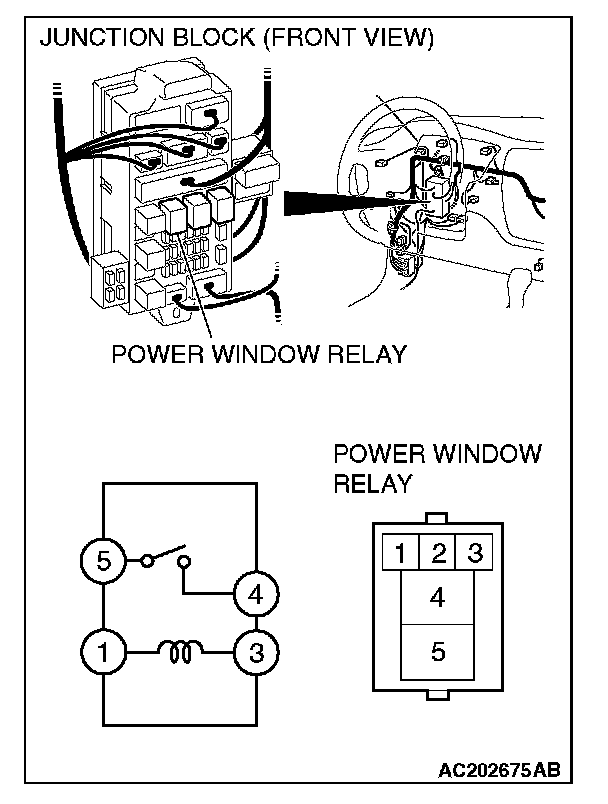 JUNCTION BLOCK (FRONT VIEW)

POWER WINDOW RELAY

POWER WINDOW RELAY

5
4
1
3

1 2 3
4
5

AC202675AB