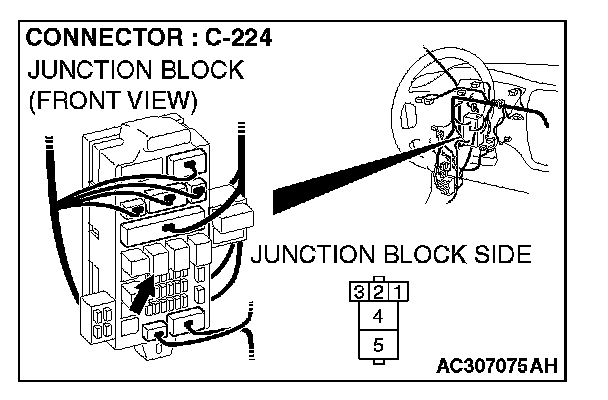 CONNECTOR : C-224
JUNCTION BLOCK
(FRONT VIEW)

JUNCTION BLOCK SIDE

3 2 1
4
5

AC307075AH