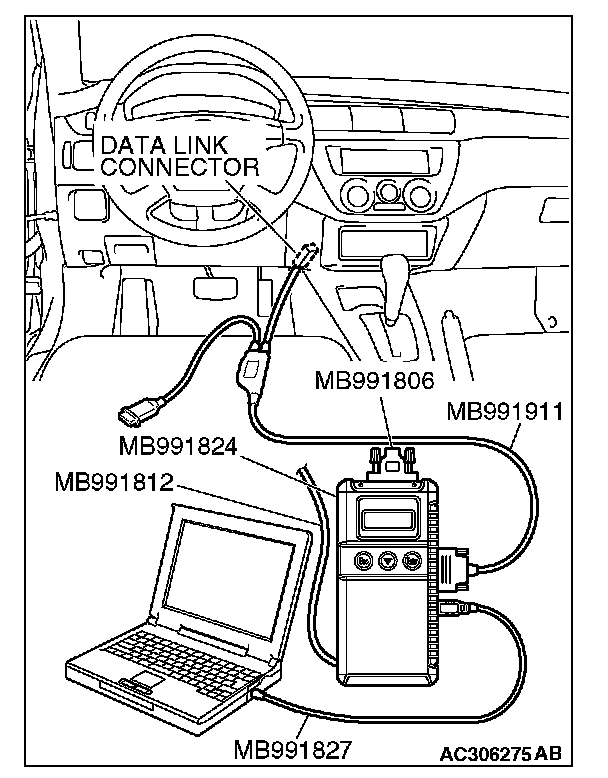 DATA LINK CONNECTOR

MB991806

MB991911

MB991824

MB991812

MB991827

AC306275 AB