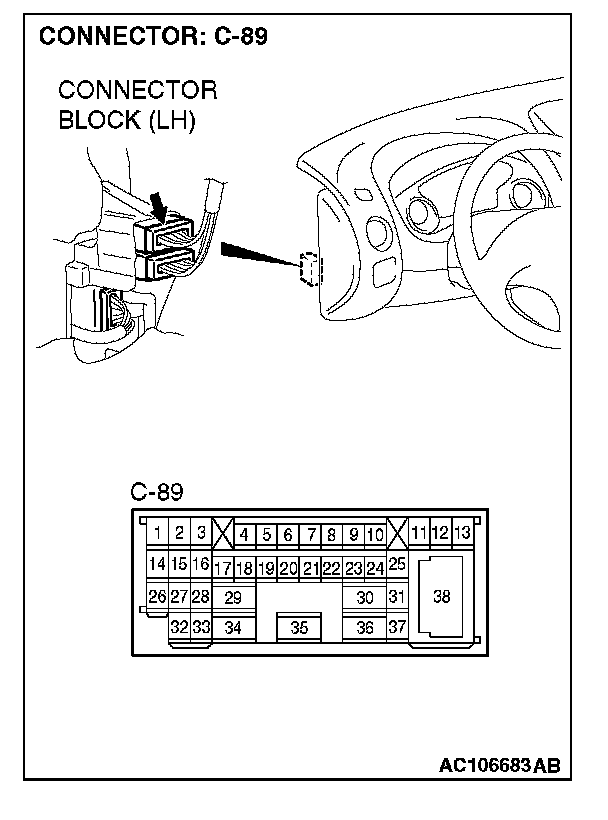 CONNECTOR: C-89

CONNECTOR BLOCK (LH)

C-89

1 2 3 4 5 6 7 8 9 10 11 12 13
14 15 16 17 18 19 20 21 22 23 24 25
26 27 28 29 30 31 38
32 33 34 35 36 37

AC106683AB