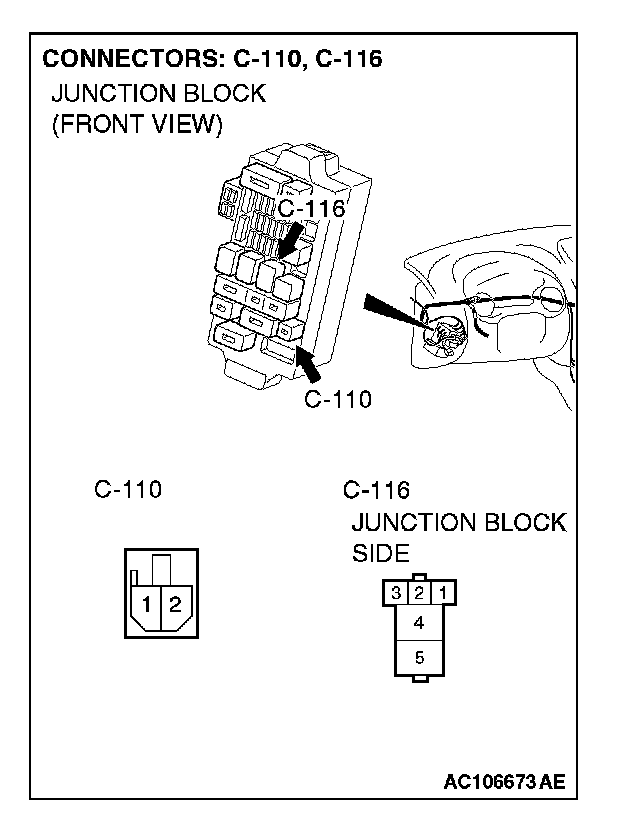 CONNECTORS: C-110, C-116
JUNCTION BLOCK
(FRONT VIEW)

C-116

C-110

C-110

1 2

C-116
JUNCTION BLOCK
SIDE

3 2 1
4
5

AC106673 AE