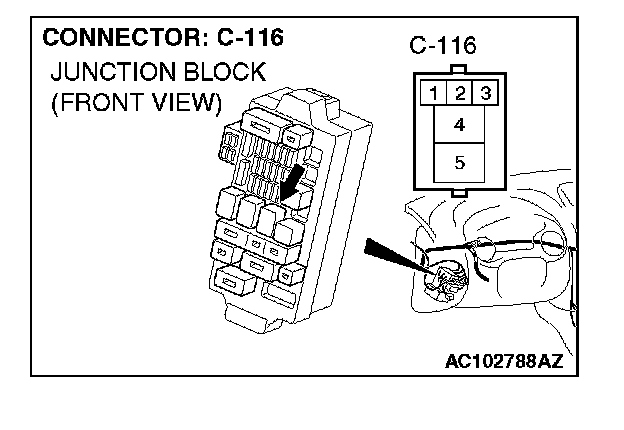 CONNECTOR: C-116
JUNCTION BLOCK
(FRONT VIEW)

C-116

1 2 3
4
5

AC102788AZ