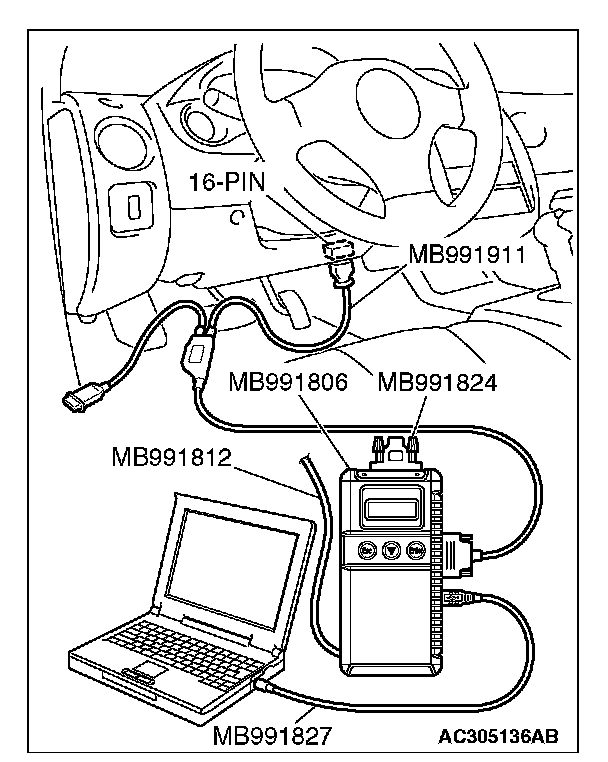 16-PIN
MB991911
MB991806
MB991824
MB991812
Esc
Enter
MB991827
AC305136AB