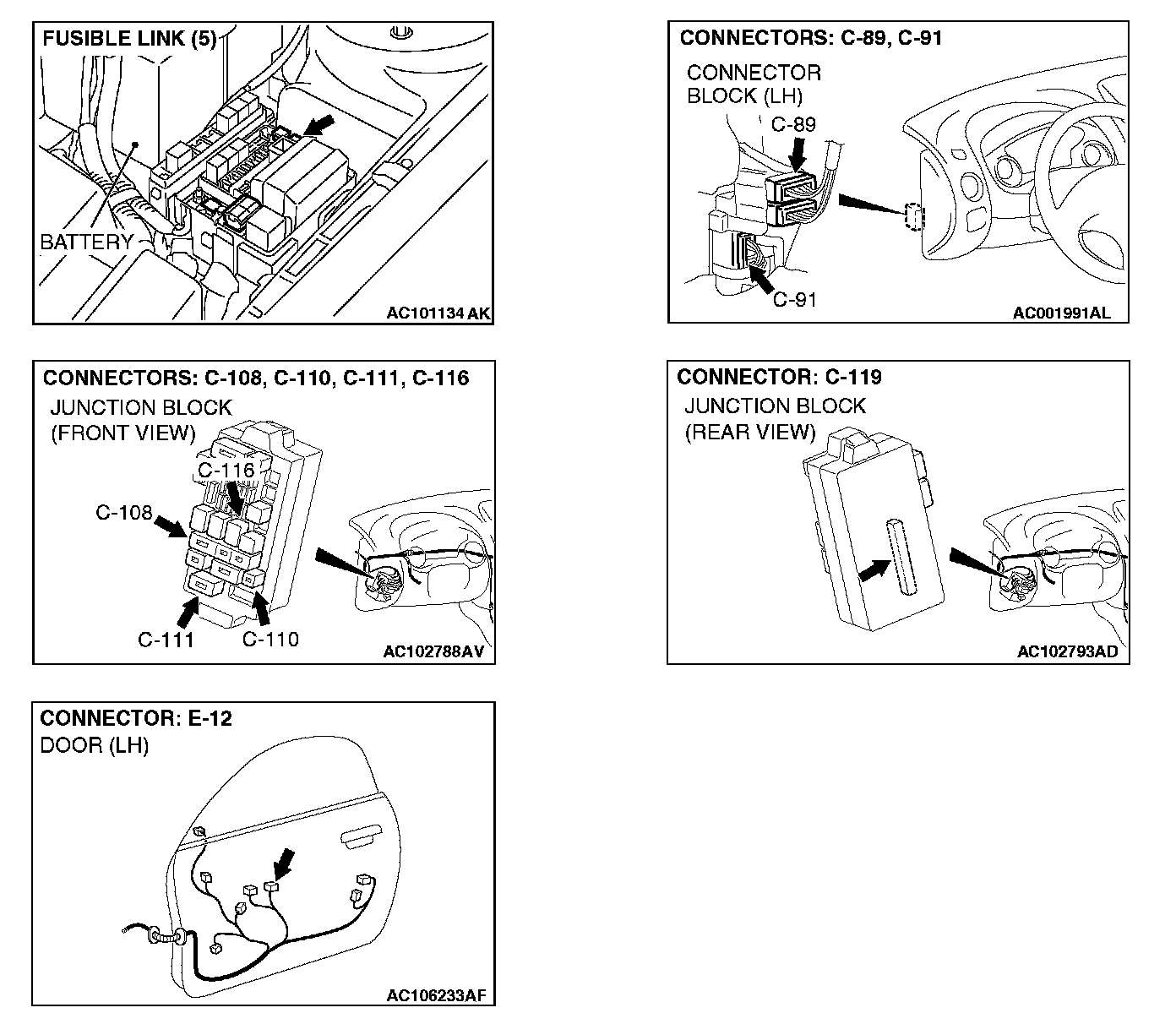 FUSIBLE LINK (5)

BATTERY

AC101134 AK

CONNECTORS: C-89, C-91

CONNECTOR BLOCK (LH)

C-89

C-91

AC001991AL

CONNECTORS: C-108, C-110, C-111, C-116

JUNCTION BLOCK (FRONT VIEW)

C-116

C-108

C-111

C-110

AC102788AV

CONNECTOR: C-119

JUNCTION BLOCK (REAR VIEW)

AC102793AD

CONNECTOR: E-12

DOOR (LH)

AC106233AF