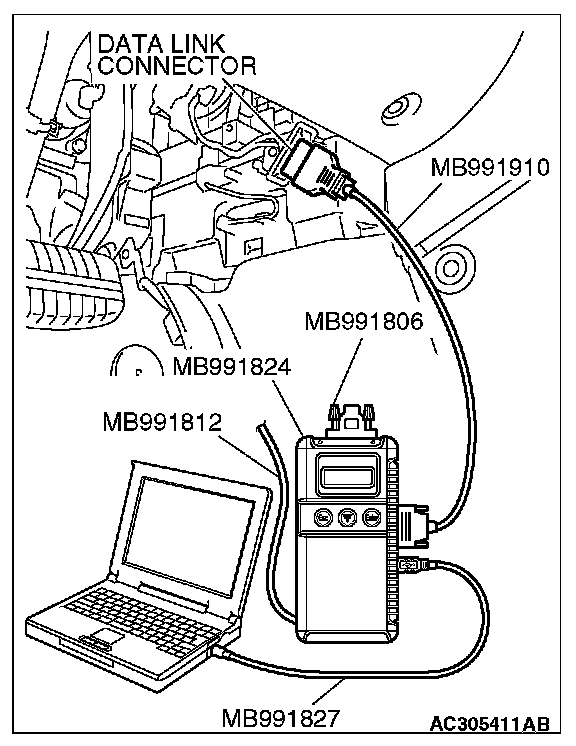 DATA LINK CONNECTOR

MB991910

MB991806

MB991824

MB991812

MB991827

AC305411AB