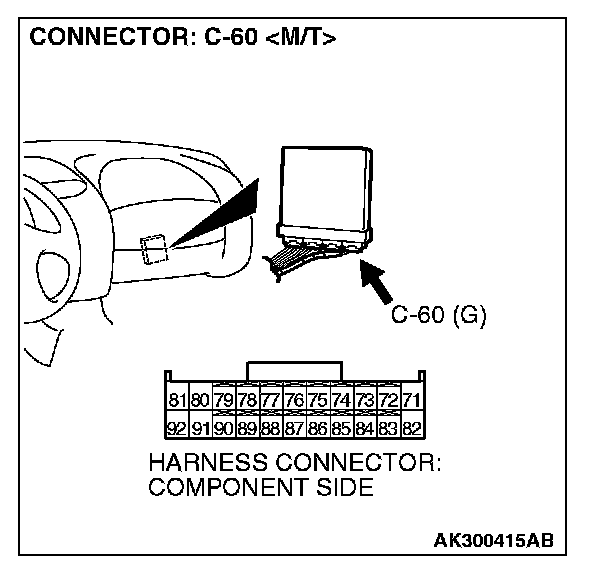 CONNECTOR: C-60 <M/T>

C-60 (G)

| 81 | 80 | 79 | 78 | 77 | 76 | 75 | 74 | 73 | 72 | 71 |
|---|---|---|---|---|---|---|---|---|---|---|
| 92 | 91 | 90 | 89 | 88 | 87 | 86 | 85 | 84 | 83 | 82 |

HARNESS CONNECTOR: COMPONENT SIDE

AK300415AB