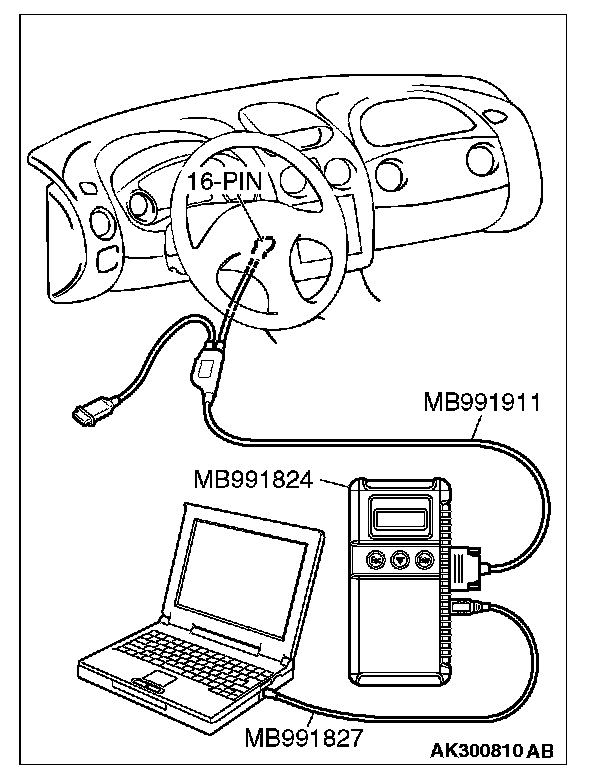 16-PIN
MB991911
MB991824
MB991827
AK300810 AB