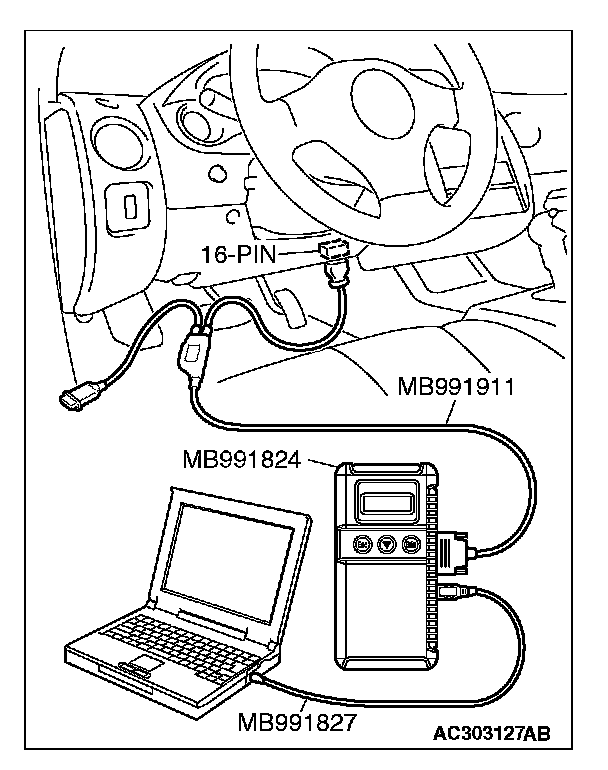 16-PIN

MB991911

MB991824

MB991827

AC303127AB