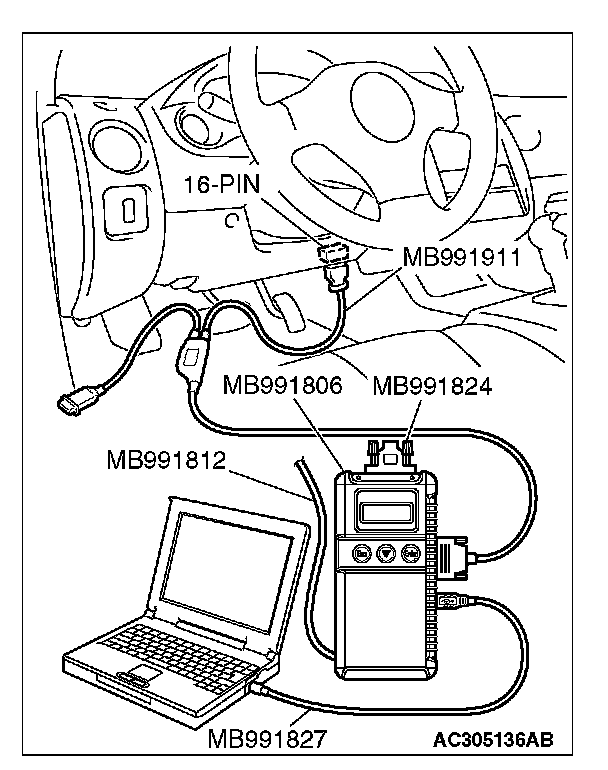 16-PIN
MB991911
MB991806
MB991824
MB991812
MB991827
AC305136AB