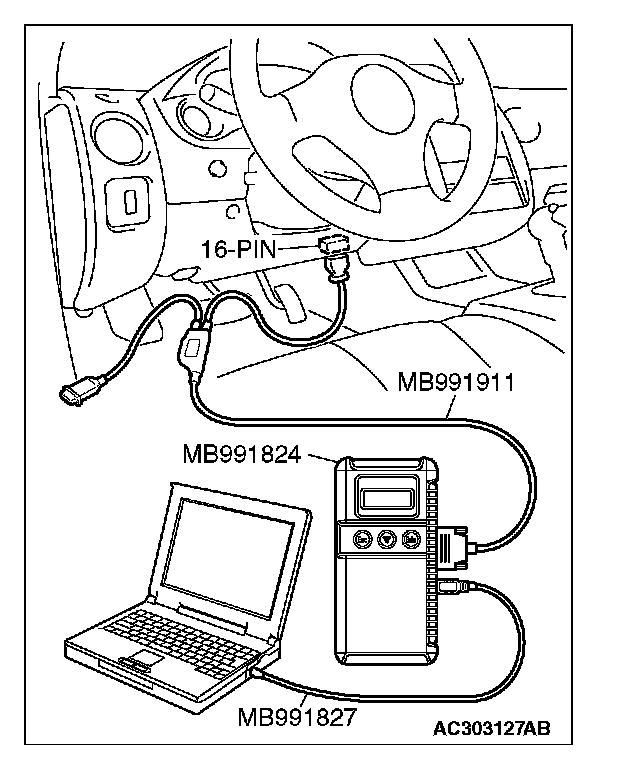 16-PIN

MB991911

MB991824

MB991827

AC303127AB