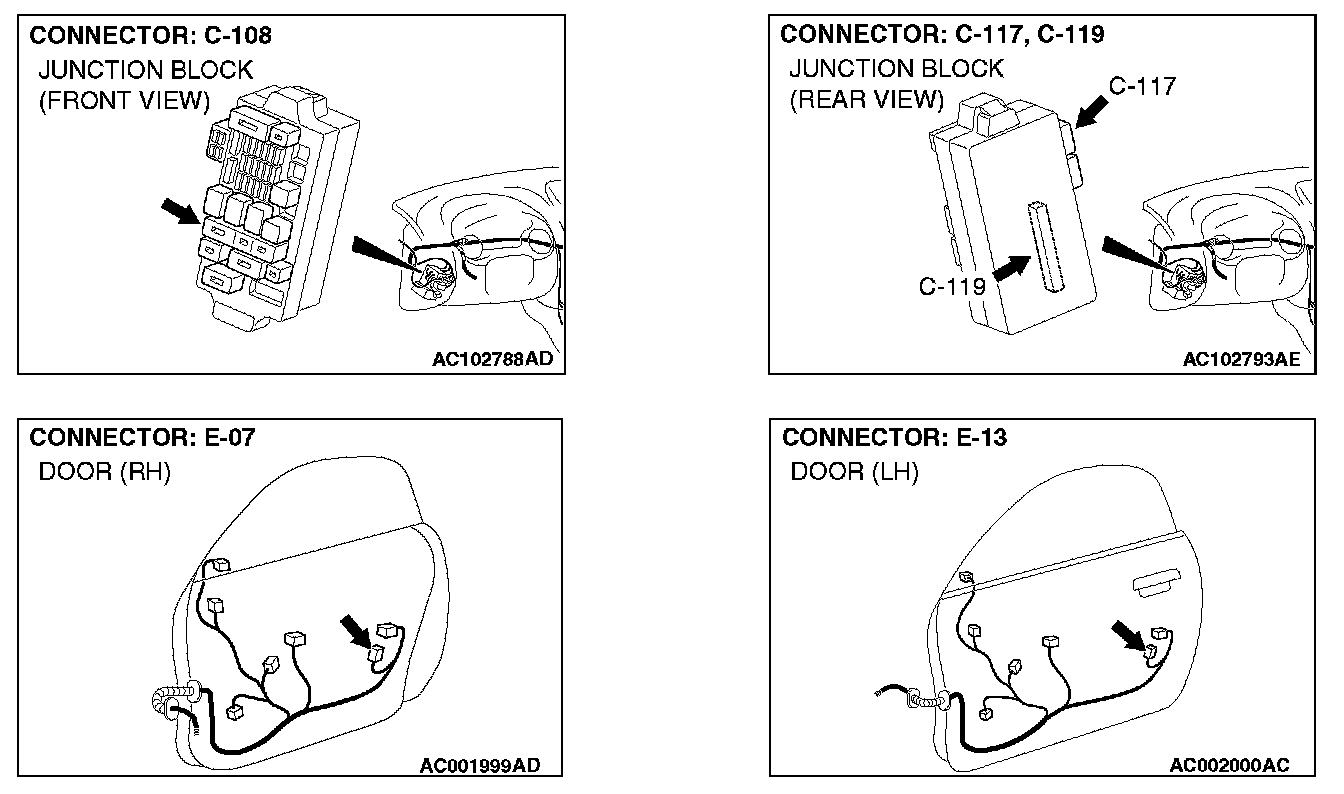 CONNECTOR: C-108
JUNCTION BLOCK
(FRONT VIEW)

AC102788AD

CONNECTOR: C-117, C-119
JUNCTION BLOCK
(REAR VIEW)
C-117
C-119

AC102793AE

CONNECTOR: E-07
DOOR (RH)

AC001999AD

CONNECTOR: E-13
DOOR (LH)

AC002000AC