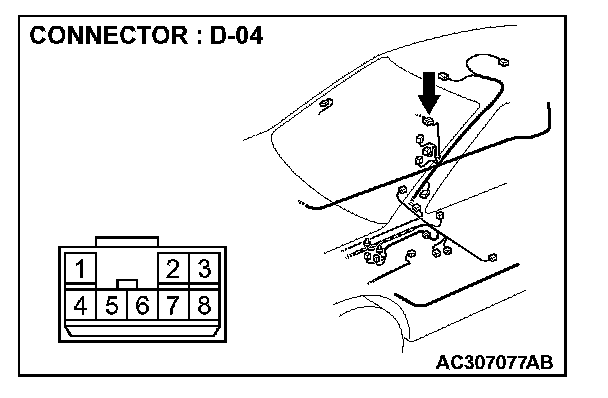 CONNECTOR : D-04

1 2 3
4 5 6 7 8

AC307077AB