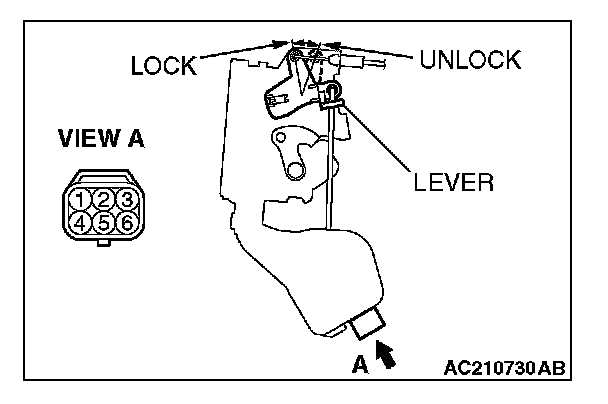 LOCK
UNLOCK
VIEW A
1 2 3
4 5 6
LEVER
A
AC210730AB