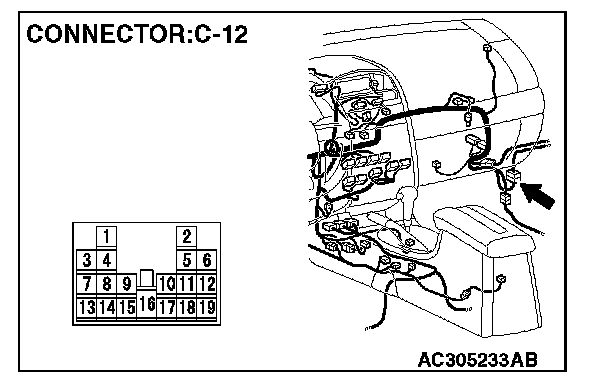 CONNECTOR:C-12

1 2
3 4 5 6
7 8 9 10 11 12
13 14 15 16 17 18 19

AC305233AB