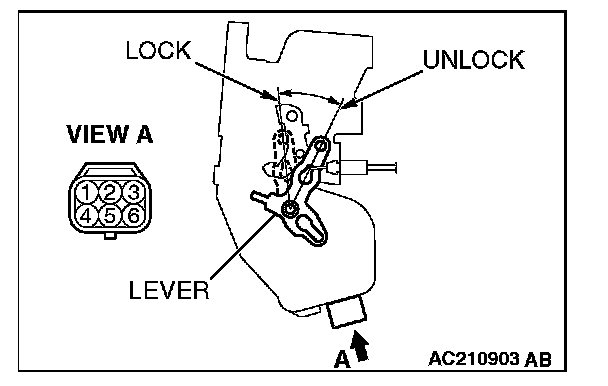 LOCK
UNLOCK
VIEW A
1 2 3
4 5 6
LEVER
A
AC210903 AB