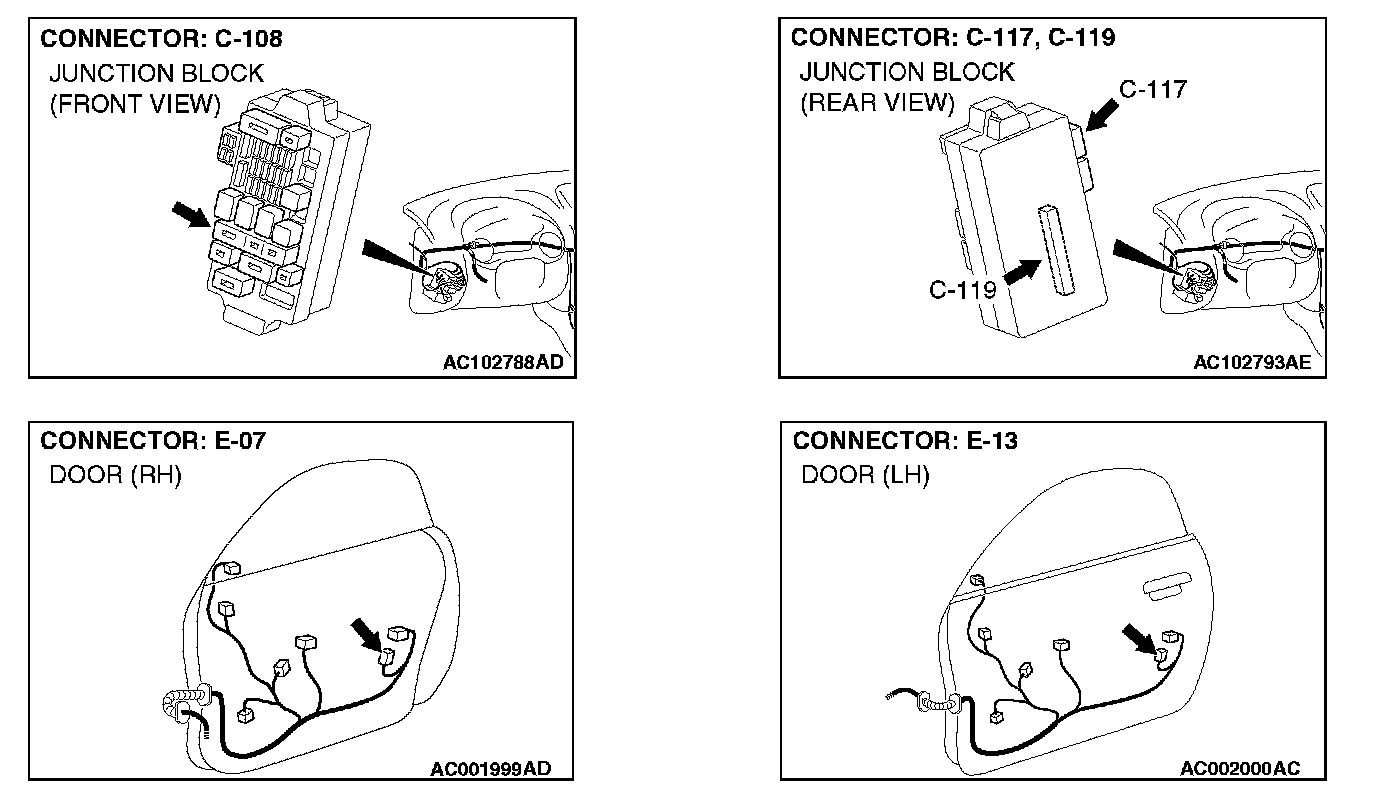 CONNECTOR: C-108
JUNCTION BLOCK
(FRONT VIEW)
AC102788AD

CONNECTOR: C-117, C-119
JUNCTION BLOCK
(REAR VIEW)
C-117
C-119
AC102793AE

CONNECTOR: E-07
DOOR (RH)
AC001999AD

CONNECTOR: E-13
DOOR (LH)
AC002000AC