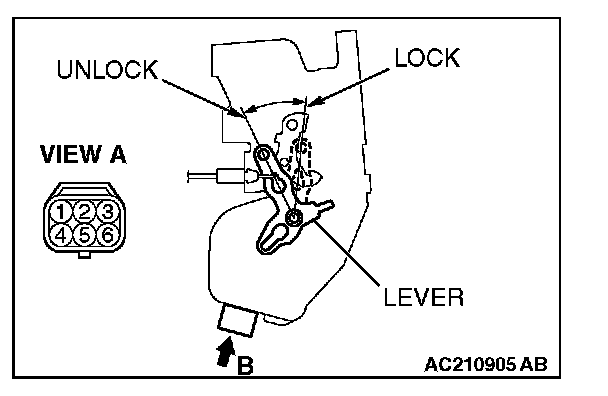 UNLOCK
LOCK
VIEW A
1 2 3
4 5 6
LEVER
B
AC210905 AB