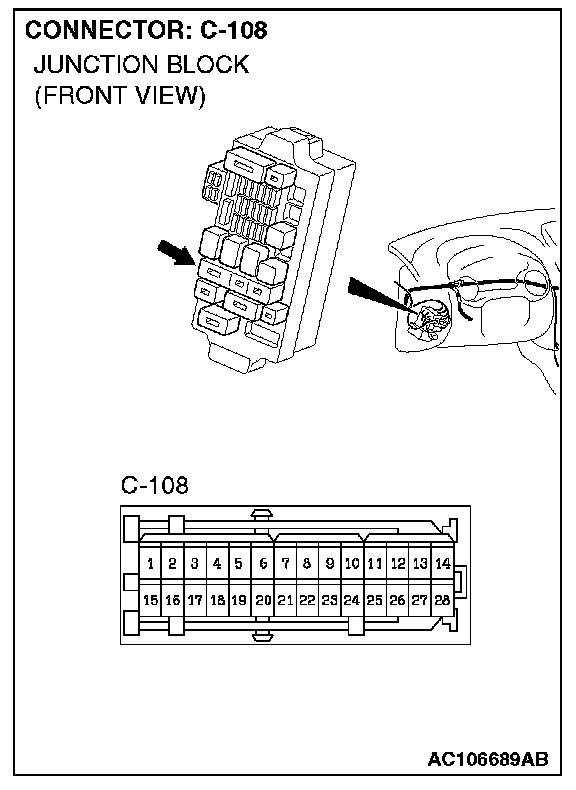 CONNECTOR: C-108
JUNCTION BLOCK
(FRONT VIEW)

C-108

| 1 | 2 | 3 | 4 | 5 | 6 | 7 | 8 | 9 | 10 | 11 | 12 | 13 | 14 |
|---|---|---|---|---|---|---|---|---|---|---|---|---|---|
| 15 | 16 | 17 | 18 | 19 | 20 | 21 | 22 | 23 | 24 | 25 | 26 | 27 | 28 |

AC106689AB