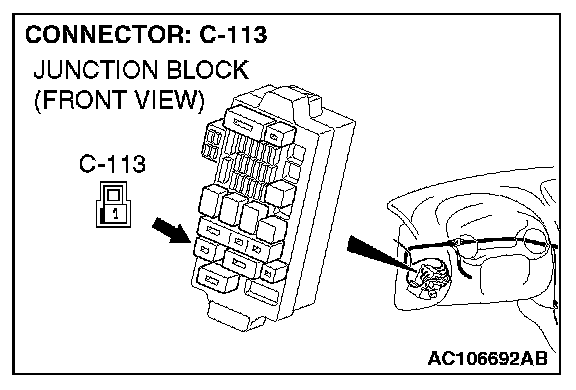 CONNECTOR: C-113
JUNCTION BLOCK
(FRONT VIEW)

C-113

1

AC106692AB