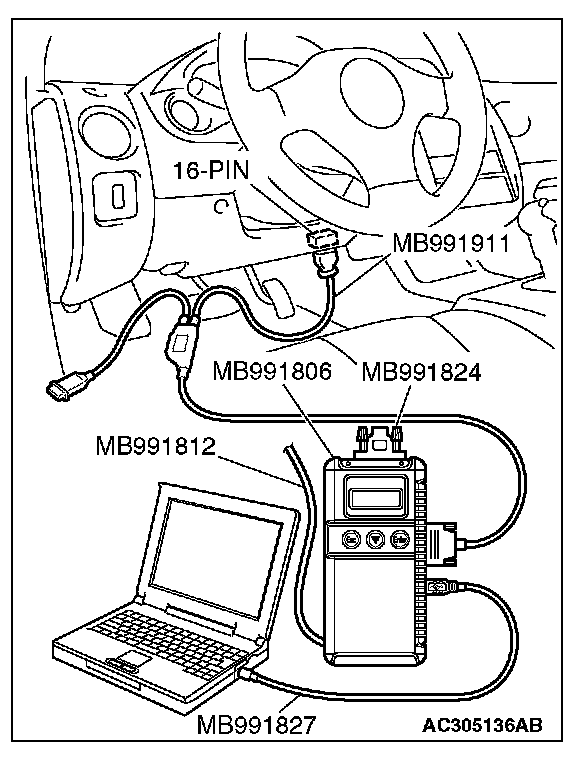 16-PIN

MB991911

MB991806

MB991824

MB991812

MB991827

AC305136AB