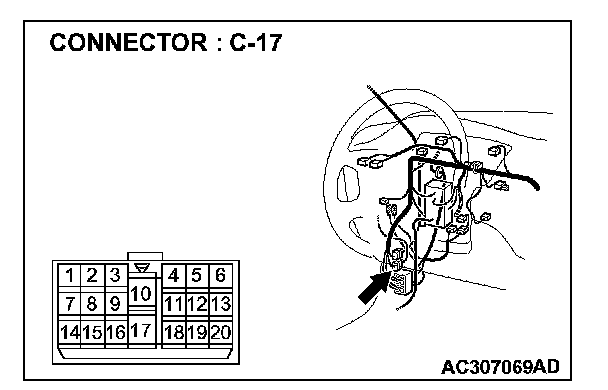 CONNECTOR : C-17

1 2 3 4 5 6
7 8 9 10 11 12 13
14 15 16 17 18 19 20

AC307069AD