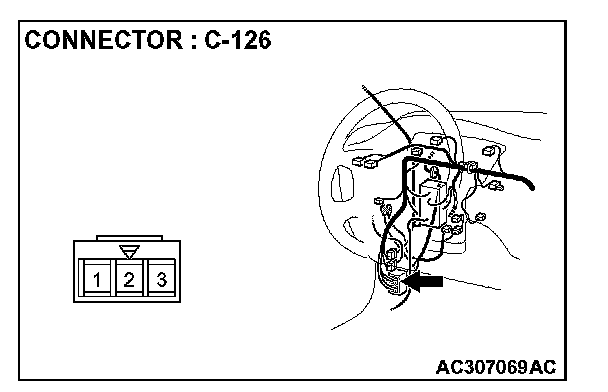 CONNECTOR : C-126

1 2 3

AC307069AC