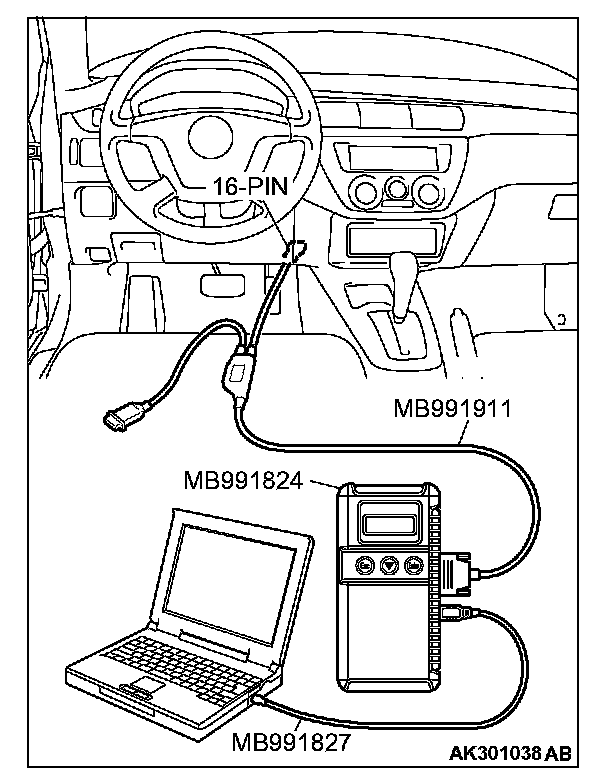 16-PIN
MB991911
MB991824
MB991827
AK301038 AB