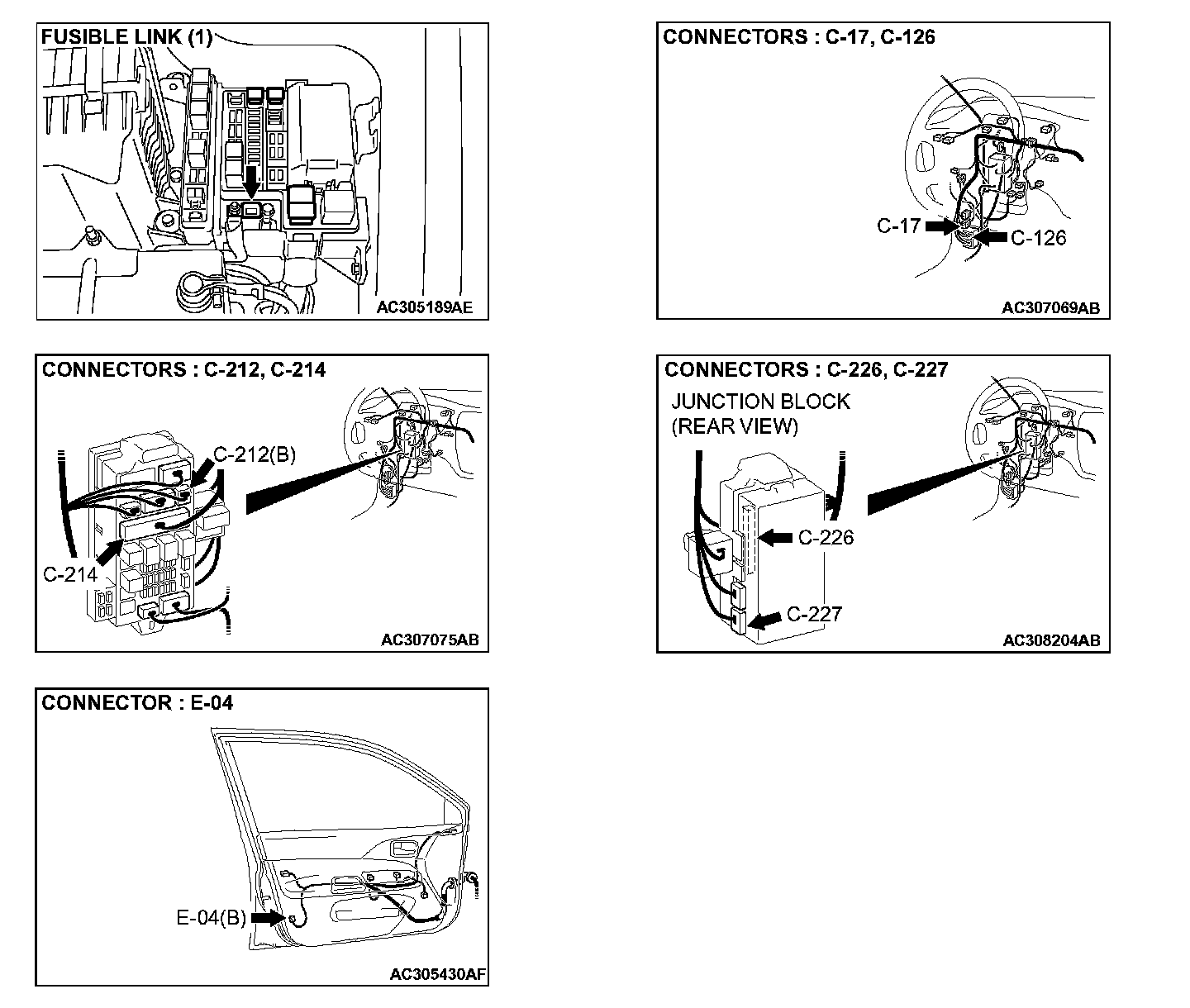 FUSIBLE LINK (1)

AC305189AE

CONNECTORS : C-17, C-126

C-17

C-126

AC307069AB

CONNECTORS : C-212, C-214

C-212(B)

C-214

AC307075AB

CONNECTORS : C-226, C-227

JUNCTION BLOCK (REAR VIEW)

C-226

C-227

AC308204AB

CONNECTOR : E-04

E-04(B)

AC305430AF