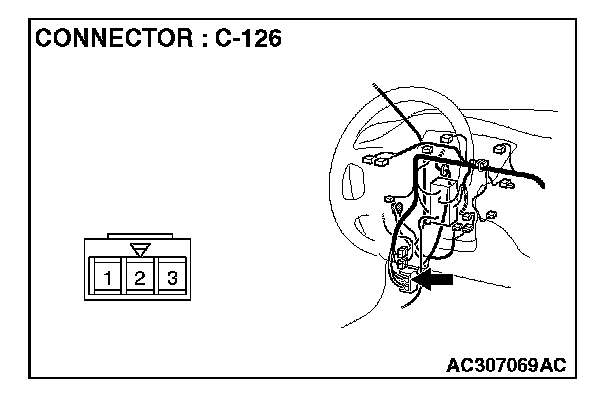 CONNECTOR : C-126

1 2 3

AC307069AC