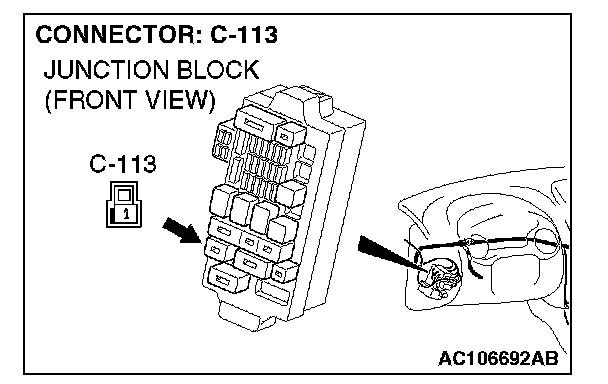 CONNECTOR: C-113
JUNCTION BLOCK
(FRONT VIEW)

C-113

1

AC106692AB