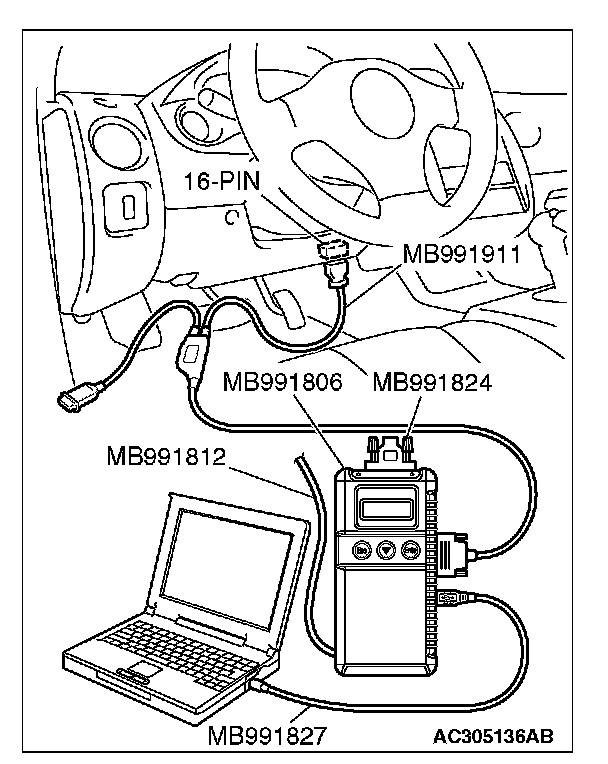 16-PIN

MB991911

MB991806

MB991824

MB991812

MB991827

AC305136AB